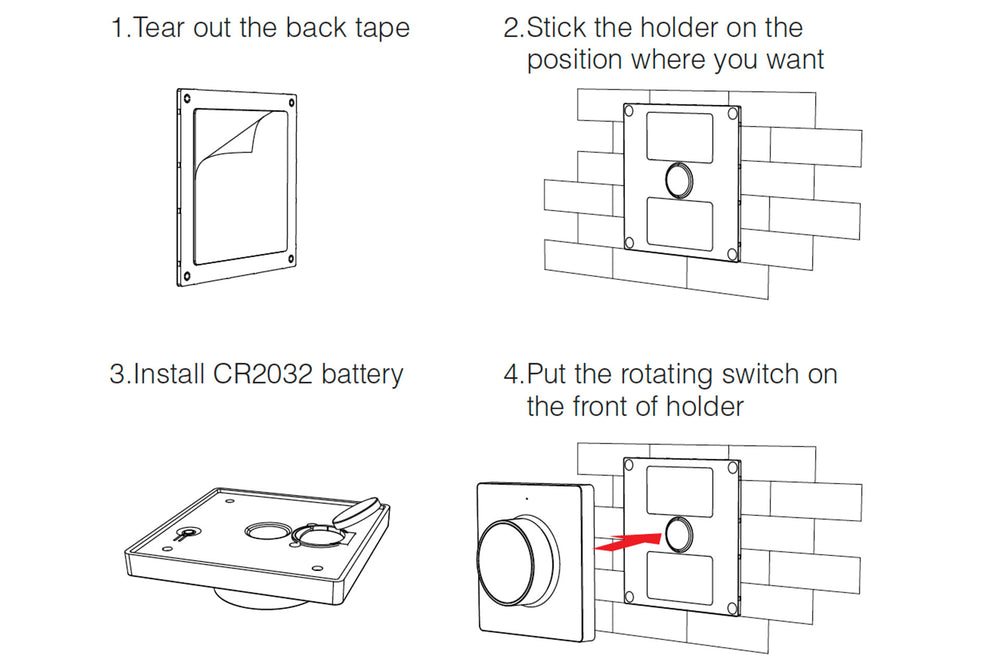 1.Tear out the back tape

2.Stick the holder on the position where you want

3.Install CR2032 battery

4.Put the rotating switch on the front of holder