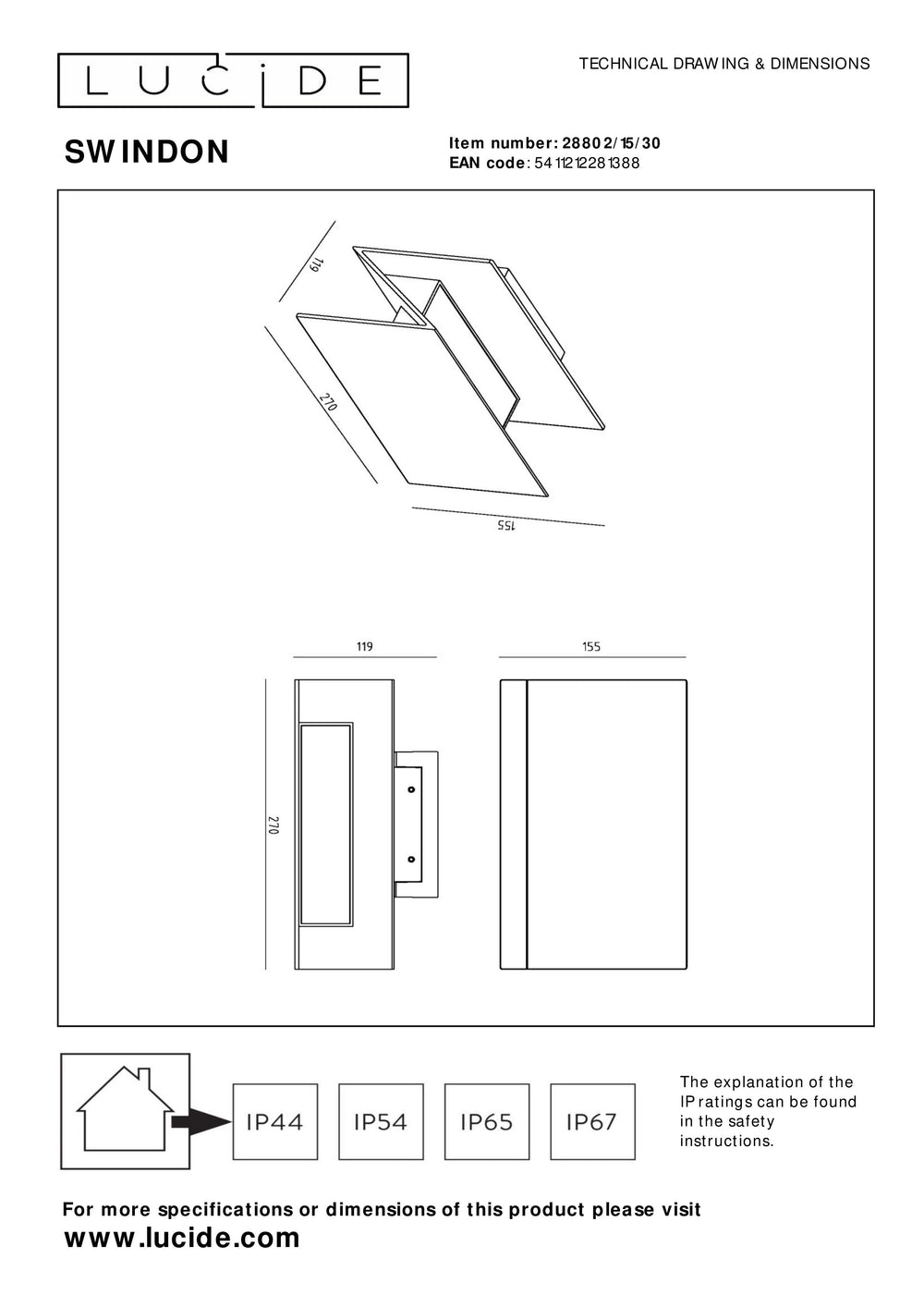 LUCIDE

TECHNICAL DRAWING & DIMENSIONS

SWINDON

Item number: 28802/15/30
EAN code: 5411212281388

119
270
155

119
155
270

IP44
IP54
IP65
IP67

The explanation of the IP ratings can be found in the safety instructions.

For more specifications or dimensions of this product please visit
www.lucide.com